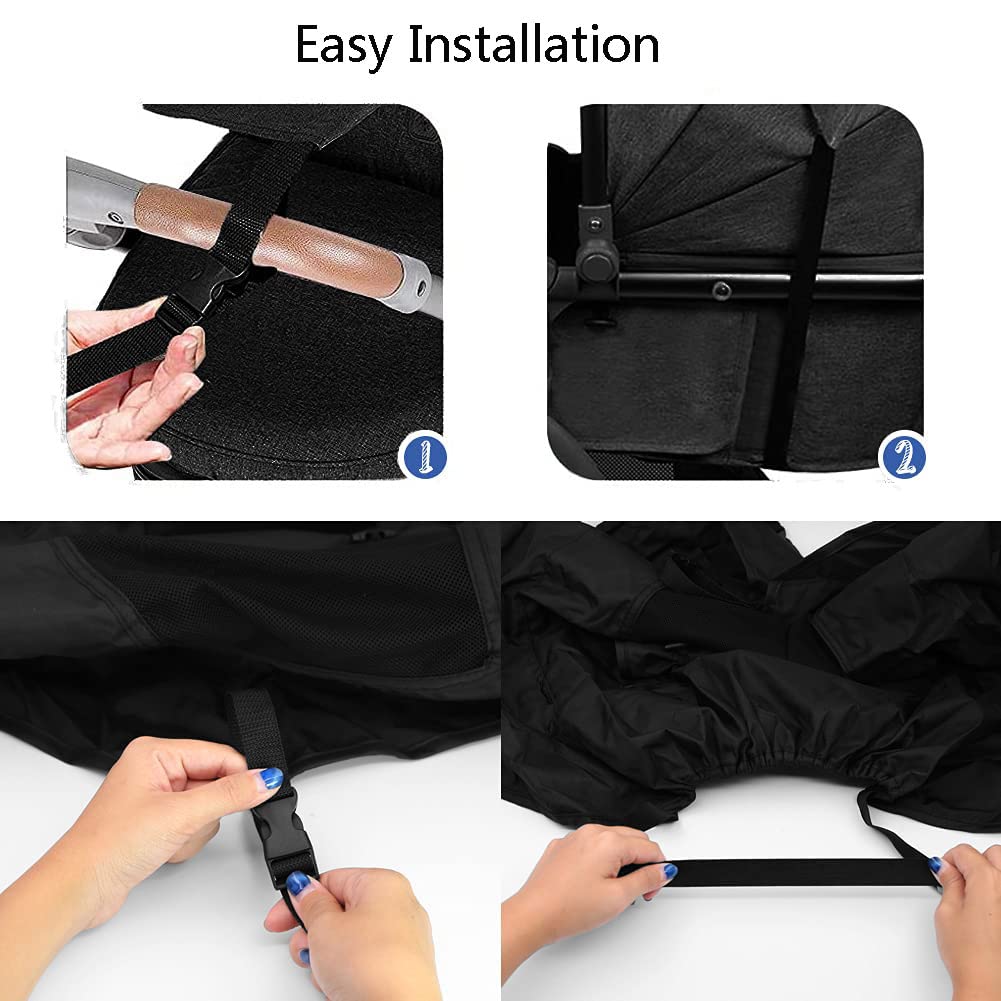 Easy Installation

1

2